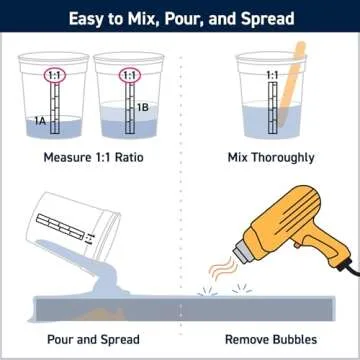 Easy to Mix, Pour, and Spread

1:1

1A

1:1

1B

Measure 1:1 Ratio

1:1

Mix Thoroughly

1:1

Pour and Spread

Remove Bubbles