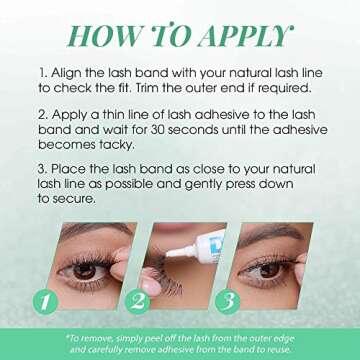 HOW TO APPLY

1. Align the lash band with your natural lash line to check the fit. Trim the outer end if required.

2. Apply a thin line of lash adhesive to the lash band and wait for 30 seconds until the adhesive becomes tacky.

3. Place the lash band as close to your natural lash line as possible and gently press down to secure.

1

2

3

*To remove, simply peel off the lash from the outer edge and carefully remove adhesive from the band to reuse.