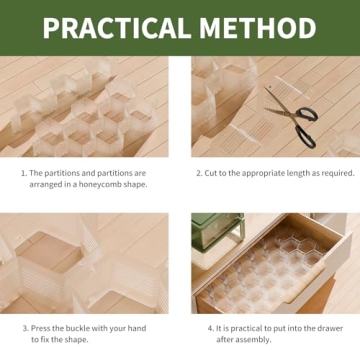 PRACTICAL METHOD

1. The partitions and partitions are arranged in a honeycomb shape.

2. Cut to the appropriate length as required.

3. Press the buckle with your hand to fix the shape.

4. It is practical to put into the drawer after assembly.