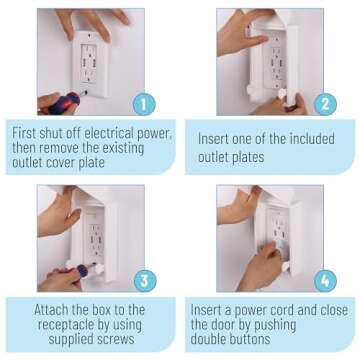 1

First shut off electrical power, then remove the existing outlet cover plate

2

Insert one of the included outlet plates

3

Attach the box to the receptacle by using supplied screws

4

Insert a power cord and close the door by pushing double buttons