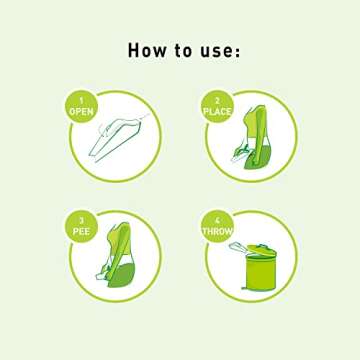 How to use:

1
OPEN

2
PLACE

3
PEE

4
THROW