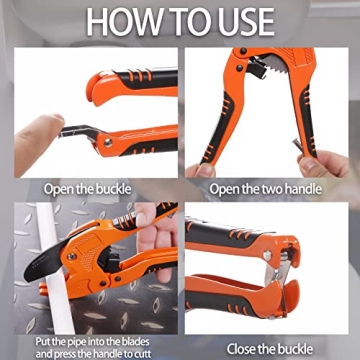 HOW TO USE

Open the buckle

Open the two handle

Put the pipe into the blades and press the handle to cutt

Close the buckle