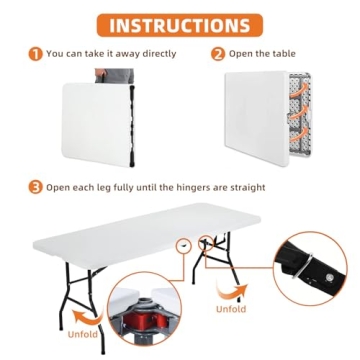 INSTRUCTIONS

1 You can take it away directly

2 Open the table

3 Open each leg fully until the hingers are straight

Unfold

Unfold