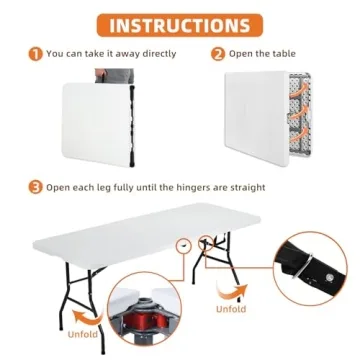 INSTRUCTIONS

1 You can take it away directly

2 Open the table

3 Open each leg fully until the hingers are straight

Unfold

Unfold