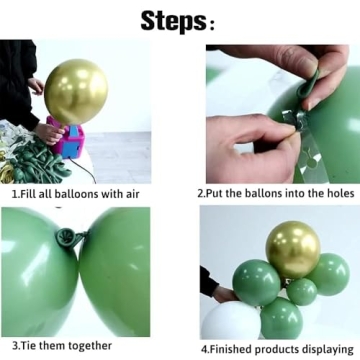 Steps:

1.Fill all balloons with air

2.Put the ballons into the holes

3.Tie them together

4.Finished products displaying