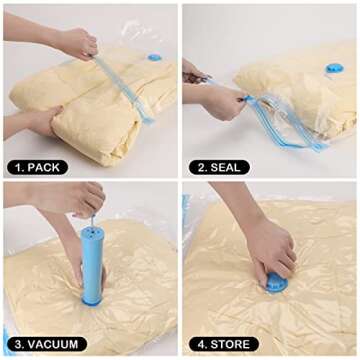 1. PACK

2. SEAL

3. VACUUM

4. STORE