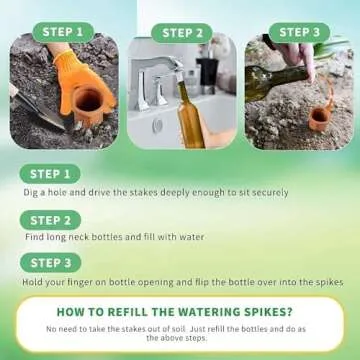 STEP 1

STEP 2

STEP 3

STEP 1

Dig a hole and drive the stakes deeply enough to sit securely

STEP 2

Find long neck bottles and fill with water

STEP 3

Hold your finger on bottle opening and flip the bottle over into the spikes

HOW TO REFILL THE WATERING SPIKES?

No need to take the stakes out of soil. Just refill the bottles and do as the above steps.