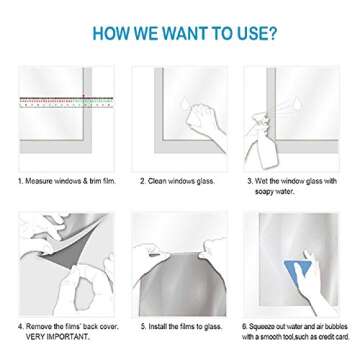 HOW WE WANT TO USE?

1. Measure windows & trim film.

2. Clean windows glass.

3. Wet the window glass with soapy water.

4. Remove the films' back cover. VERY IMPORTANT.

5. Install the films to glass.

6. Squeeze out water and air bubbles with a smooth tool,such as credit card.