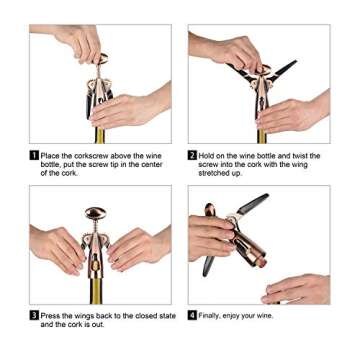 1 Place the corkscrew above the wine bottle, put the screw tip in the center of the cork.

2 Hold on the wine bottle and twist the screw into the cork with the wing stretched up.

3 Press the wings back to the closed state and the cork is out.

4 Finally, enjoy your wine.