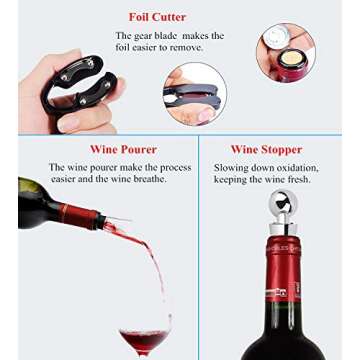 Foil Cutter

The gear blade makes the foil easier to remove.

Wine Pourer

The wine pourer make the process easier and the wine breathe.

Wine Stopper

Slowing down oxidation, keeping the wine fresh.