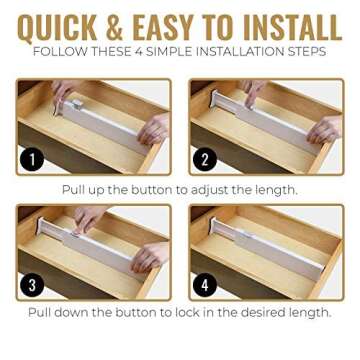 QUICK & EASY TO INSTALL
FOLLOW THESE 4 SIMPLE INSTALLATION STEPS

1

2

Pull up the button to adjust the length.

3

4

Pull down the button to lock in the desired length.