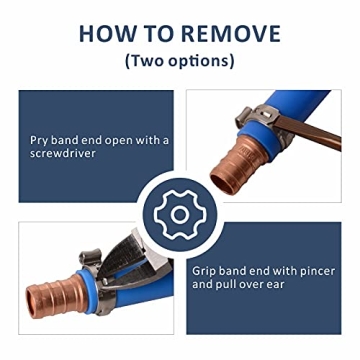 HOW TO REMOVE
(Two options)

Pry band end open with a screwdriver

Grip band end with pincer and pull over ear