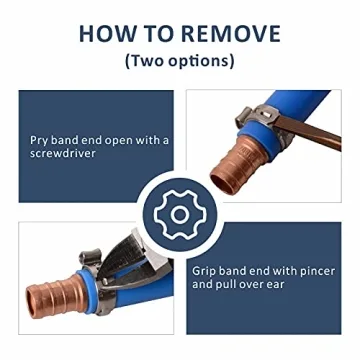 HOW TO REMOVE
(Two options)

Pry band end open with a screwdriver

Grip band end with pincer and pull over ear