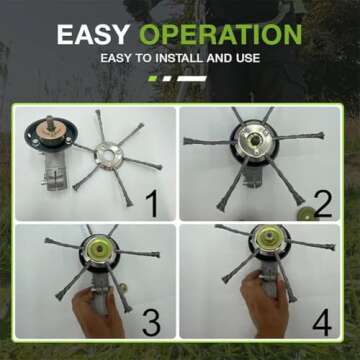 EASY OPERATION
EASY TO INSTALL AND USE

1

2

3

4