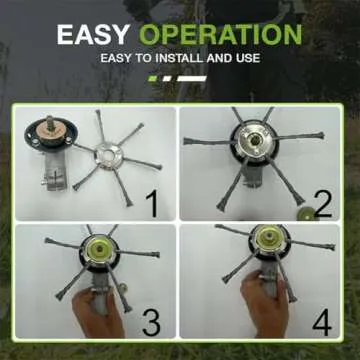 EASY OPERATION
EASY TO INSTALL AND USE

1

2

3

4