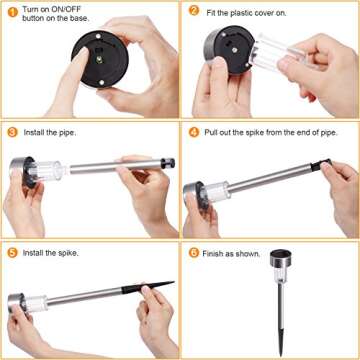 1 Turn on ON/OFF button on the base.

2 Fit the plastic cover on.

3 Install the pipe.

4 Pull out the spike from the end of pipe.

5 Install the spike.

6 Finish as shown.