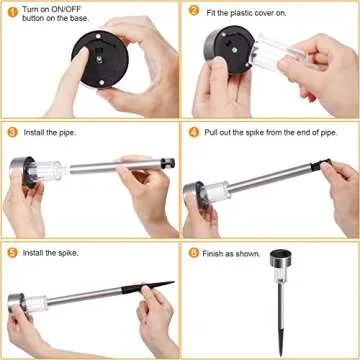 1 Turn on ON/OFF button on the base.

2 Fit the plastic cover on.

3 Install the pipe.

4 Pull out the spike from the end of pipe.

5 Install the spike.

6 Finish as shown.