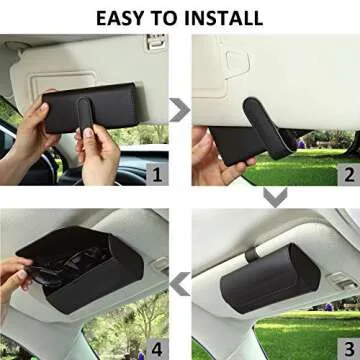 EASY TO INSTALL

1

2

4

3