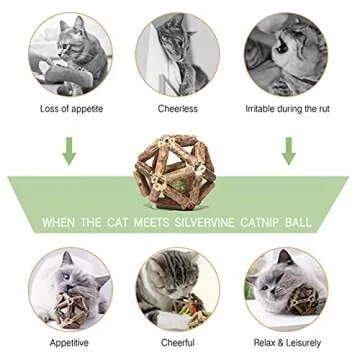 Loss of appetite

Cheerless

Irritable during the rut

WHEN THE CAT MEETS SILVERVINE CATNIP BALL

Appetitive

Cheerful

Relax & Leisurely