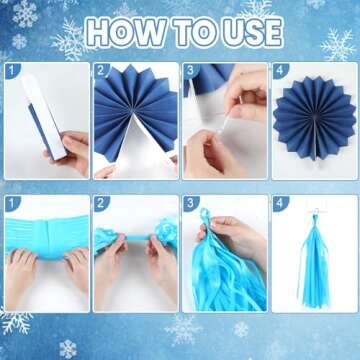 HOW TO USE

1

2

3

4

1

2

3

4