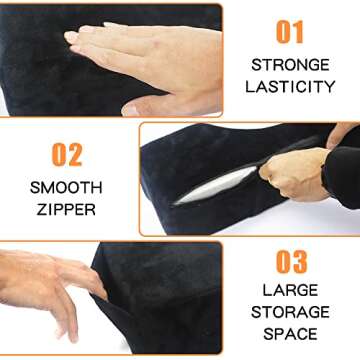 01
STRONGE
LASTICITY

02
SMOOTH
ZIPPER

03
LARGE
STORAGE
SPACE