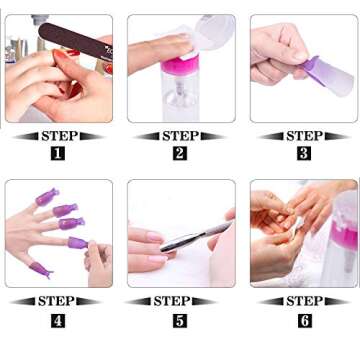 STEP
1

STEP
2

STEP
3

STEP
4

STEP
5

STEP
6