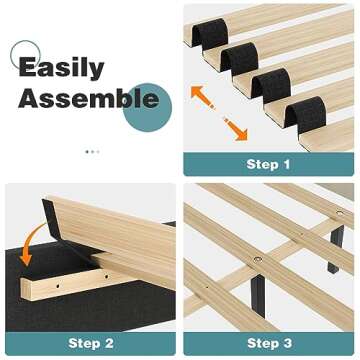 Easily Assemble

Step 1

Step 2

Step 3