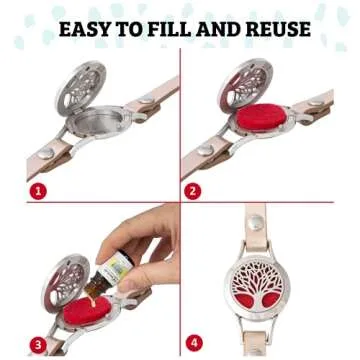 EASY TO FILL AND REUSE

1

2

3

4