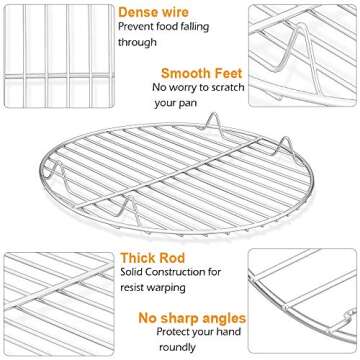 Dense wire
Prevent food falling through

Smooth Feet
No worry to scratch your pan

Thick Rod
Solid Construction for resist warping

No sharp angles
Protect your hand roundly