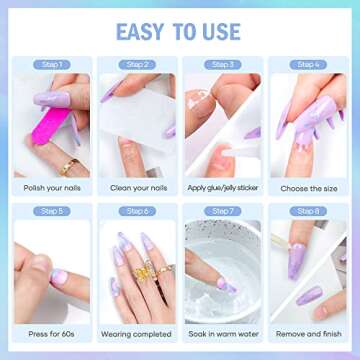 EASY TO USE

Step 1
Polish your nails

Step 2
Clean your nails

Step 3
Apply glue/jelly sticker

Step 4
Choose the size

Step 5
Press for 60s

Step 6
Wearing completed

Step 7
Soak in warm water

Step 8
Remove and finish