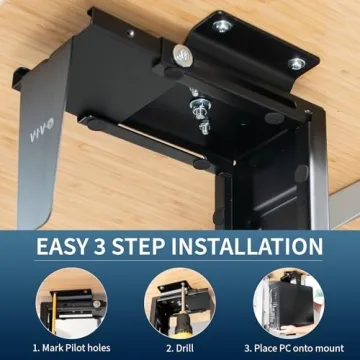 VIVO

EASY 3 STEP INSTALLATION

1. Mark Pilot holes

2. Drill

3. Place PC onto mount