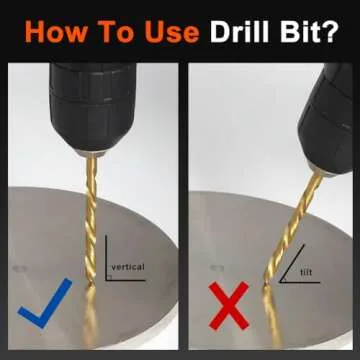 How To Use Drill Bit?

vertical

tilt