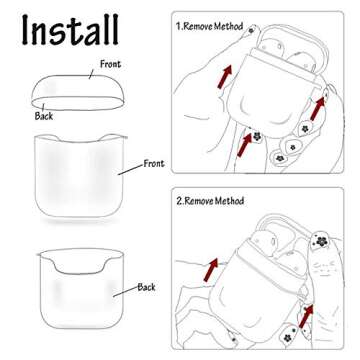 Install

Front

Back

Front

Back

1.Remove Method

2.Remove Method