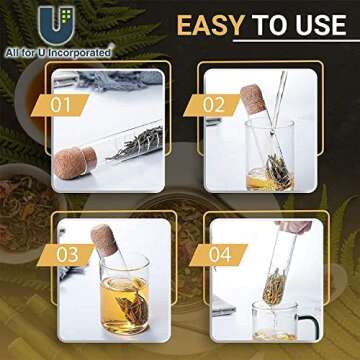 U

All for U Incorporated

EASY TO USE

01

02

03

04