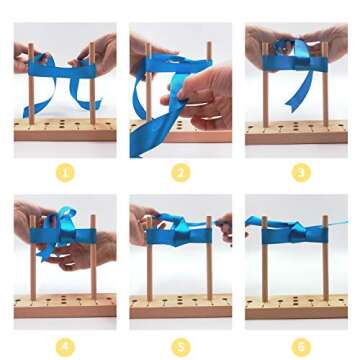 1

2

3

4

5

6