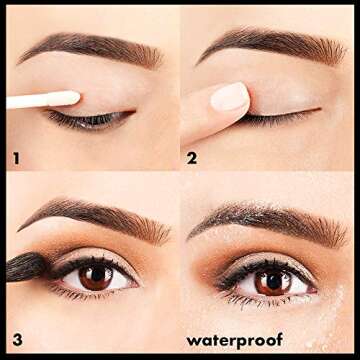 1

2

3

waterproof