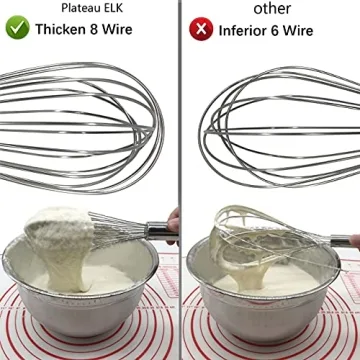 Plateau ELK

Thicken 8 Wire

other

Inferior 6 Wire