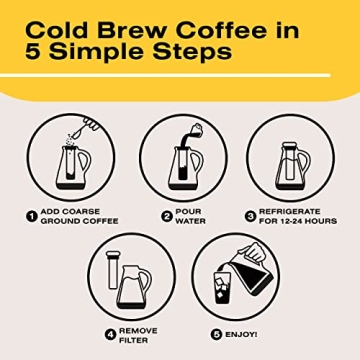 Cold Brew Coffee in 5 Simple Steps

1 ADD COARSE GROUND COFFEE

2 POUR WATER

3 REFRIGERATE FOR 12-24 HOURS

4 REMOVE FILTER

5 ENJOY!