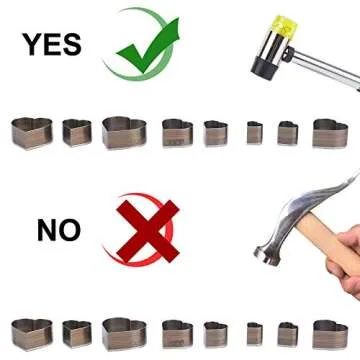 YES

NO