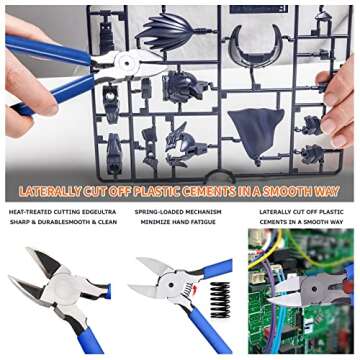 LATERALLY CUT OFF PLASTIC CEMENTS IN A SMOOTH WAY

HEAT-TREATED CUTTING EDGEULTRA SHARP & DURABLESMOOTH & CLEAN

SPRING-LOADED MECHANISM MINIMIZE HAND FATIGUE

LATERALLY CUT OFF PLASTIC CEMENTS IN A SMOOTH WAY