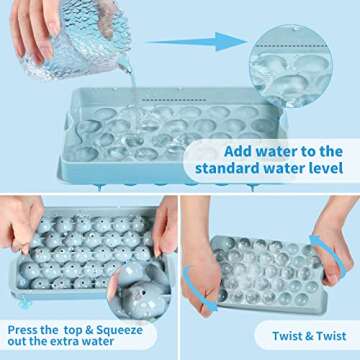 Add water to the standard water level

Press the top & Squeeze out the extra water

Twist & Twist