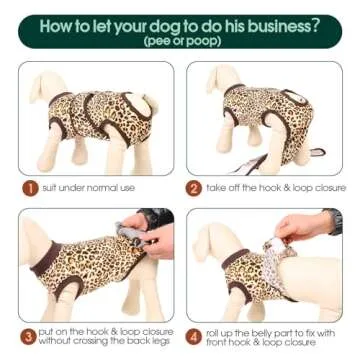 How to let your dog to do his business?
(pee or poop)

1 suit under normal use

2 take off the hook & loop closure

3 put on the hook & loop closure without crossing the back legs

4 roll up the belly part to fix with front hook & loop closure