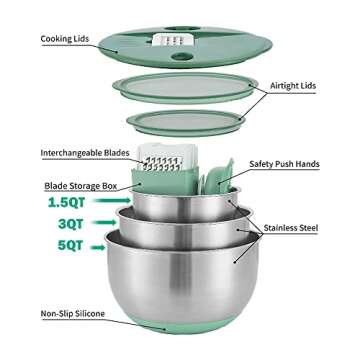 Cooking Lids

Airtight Lids

Interchangeable Blades

Safety Push Hands

Blade Storage Box

1.5QT

3QT

5QT

Stainless Steel

Non-Slip Silicone