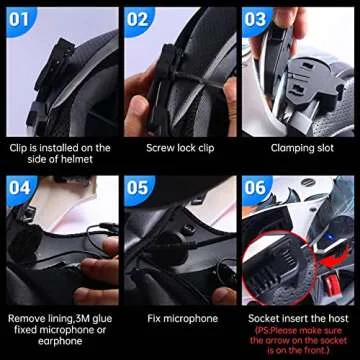 01

Clip is installed on the side of helmet

02

Screw lock clip

03

Clamping slot

04

Remove lining,3M glue fixed microphone or earphone

05

Fix microphone

06

Socket insert the host
(PS:Please make sure the arrow on the socket is on the front.)