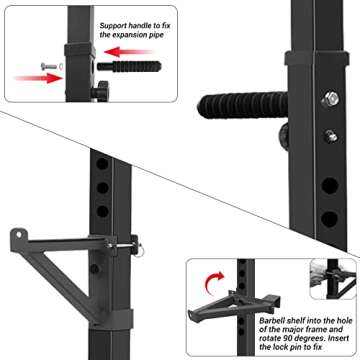 Support handle to fix the expansion pipe

Barbell shelf into the hole of the major frame and rotate 90 degrees. Insert the lock pin to fix