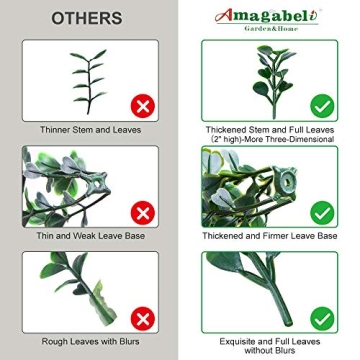 OTHERS

Thinner Stem and Leaves

Thin and Weak Leave Base

Rough Leaves with Blurs

Amagabeli®
Garden&Home

Thickened Stem and Full Leaves (2" high)-More Three-Dimensional

Thickened and Firmer Leave Base

Exquisite and Full Leaves without Blurs