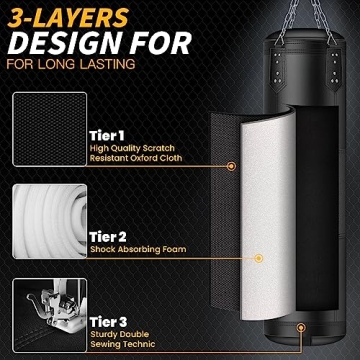 3-LAYERS
DESIGN FOR
FOR LONG LASTING

Tier 1
High Quality Scratch Resistant Oxford Cloth

Tier 2
Shock Absorbing Foam

Tier 3
Sturdy Double Sewing Technic