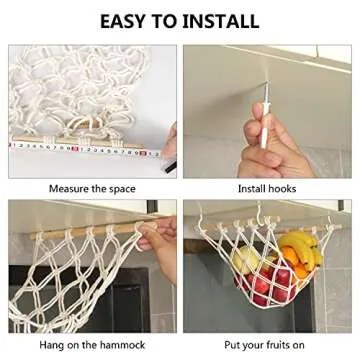 EASY TO INSTALL

Measure the space

Install hooks

Hang on the hammock

Put your fruits on