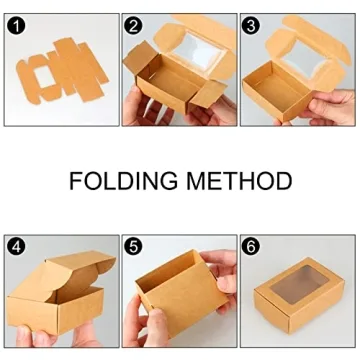 1

2

3

FOLDING METHOD

4

5

6