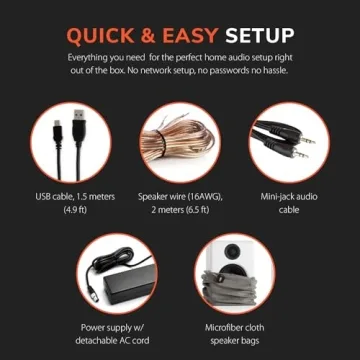 QUICK & EASY SETUP

Everything you need for the perfect home audio setup right out of the box. No network setup, no passwords no hassle.

USB cable, 1.5 meters (4.9 ft)

Speaker wire (16AWG), 2 meters (6.5 ft)

Mini-jack audio cable

Power supply w/ detachable AC cord

Microfiber cloth speaker bags